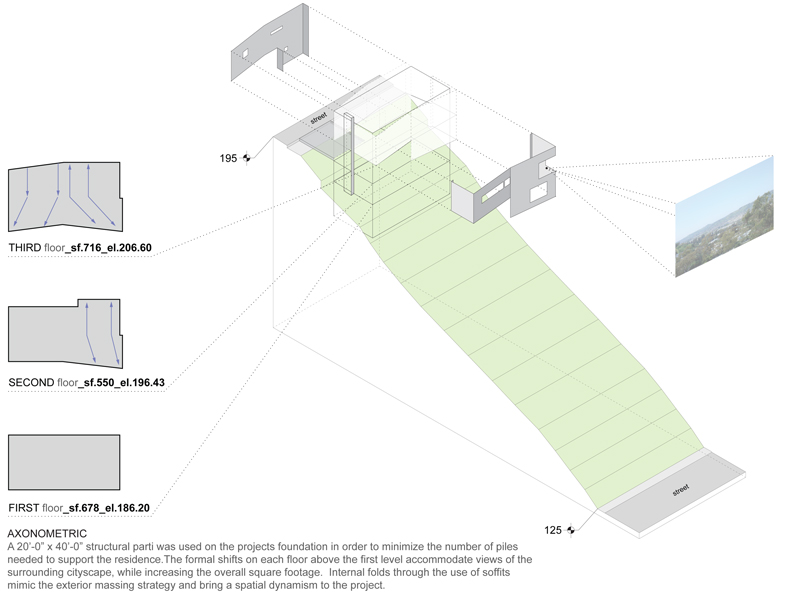 street

195

THIRD floor_sf.716_el.206.60

SECOND floor_sf.550_el.196.43

FIRST floor_sf.678_el.186.20

street

125

AXONOMETRIC
A 20'-0" x 40'-0" structural parti was used on the projects foundation in order to minimize the number of piles needed to support the residence.The formal shifts on each floor above the first level accommodate views of the surrounding cityscape, while increasing the overall square footage. Internal folds through the use of soffits mimic the exterior massing strategy and bring a spatial dynamism to the project.